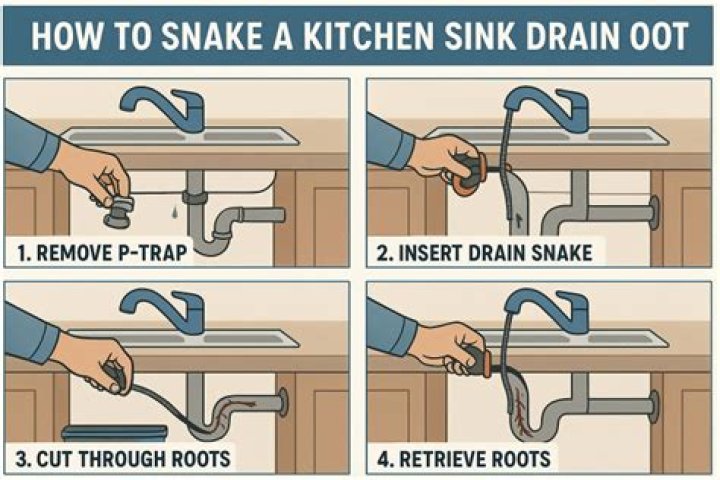 HOW TO SNAKE A KITCHEN SINK DRAIN OOT

1. REMOVE P-TRAP

2. INSERT DRAIN SNAKE

3. CUT THROUGH ROOTS

4. RETRIEVE ROOTS